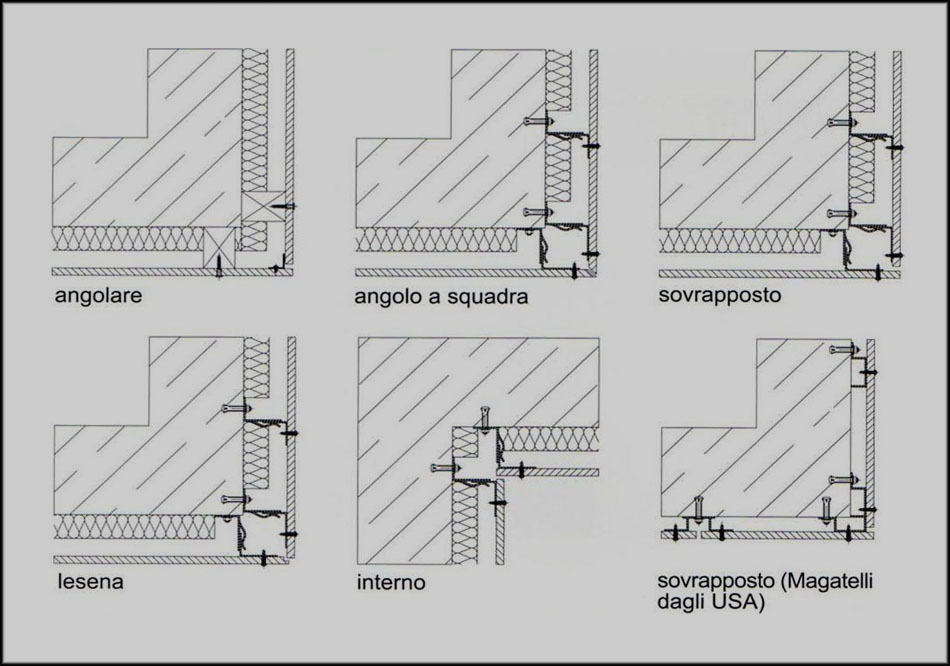 angolare

angolo a squadra

sovrapposto

lesena

interno

sovrapposto (Magatelli dagli USA)